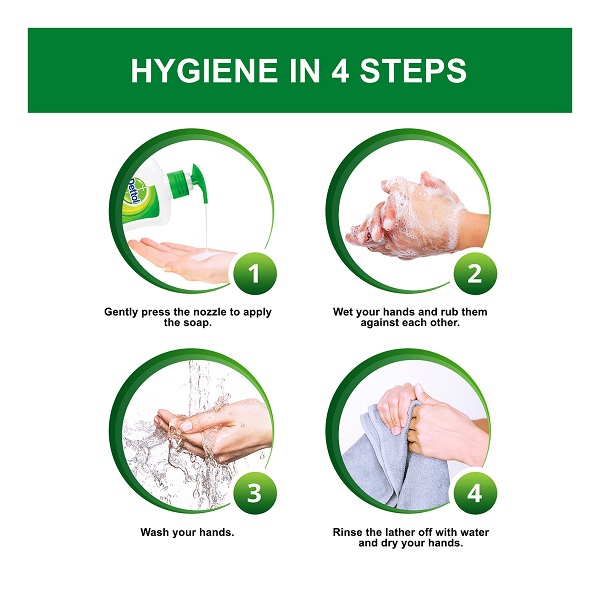 HYGIENE IN 4 STEPS

Dettol

1

Gently press the nozzle to apply the soap.

2

Wet your hands and rub them against each other.

3

Wash your hands.

4

Rinse the lather off with water and dry your hands.